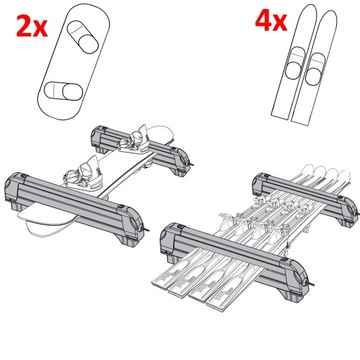 2x

4x