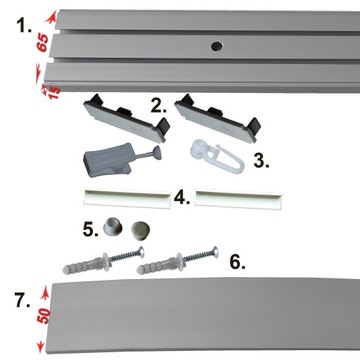 1.
65
15
2.
3.
4.
5.
6.
7.
50