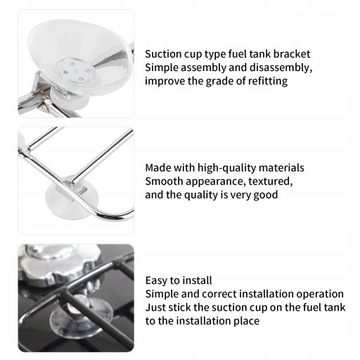 Suction cup type fuel tank bracket
Simple assembly and disassembly,
improve the grade of refitting

Made with high-quality materials
Smooth appearance, textured,
and the quality is very good

Easy to install
Simple and correct installation operation
Just stick the suction cup on the fuel tank
to the installation place