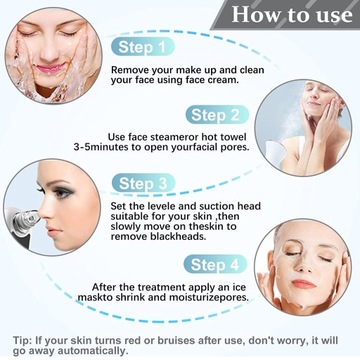 How to use

Step 1

Remove your make up and clean your face using face cream.

Step 2

Use face steameror hot towel 3-5minutes to open yourfacial pores.

Step 3

Set the levele and suction head suitable for your skin ,then slowly move on theskin to remove blackheads.

Step 4

After the treatment apply an ice maskto shrink and moisturizepores.

Tip: If your skin turns red or bruises after use, don't worry, it will go away automatically.