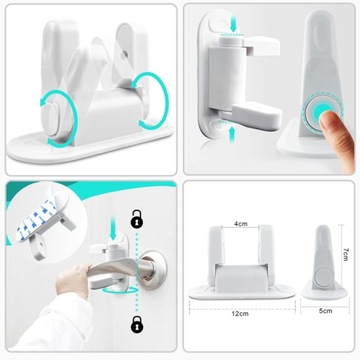 4cm

7cm

12cm

5cm