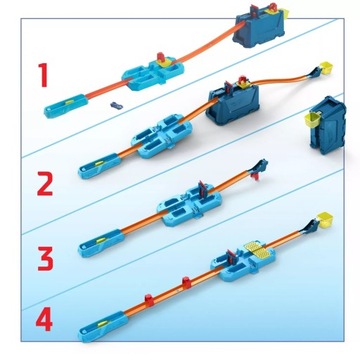 1

2

3

4