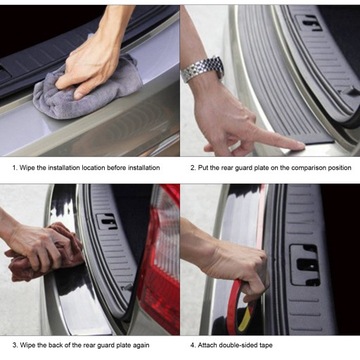 1. Wipe the installation location before installation

2. Put the rear guard plate on the comparison position

3. Wipe the back of the rear guard plate again

4. Attach double-sided tape