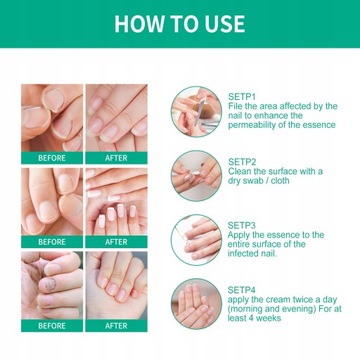 HOW TO USE

BEFORE
AFTER
BEFORE
AFTER
BEFORE
AFTER

SETP1
File the area affected by the nail to enhance the permeability of the essence

SETP2
Clean the surface with a dry swab / cloth

SETP3
Apply the essence to the entire surface of the infected nail.

SETP4
apply the cream twice a day (morning and evening) For at least 4 weeks