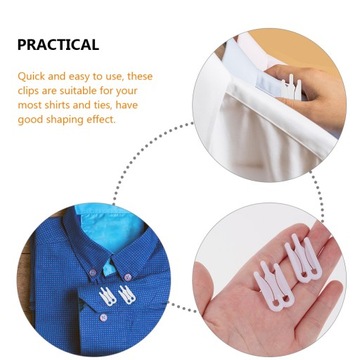 PRACTICAL

Quick and easy to use, these clips are suitable for your most shirts and ties, have good shaping effect.