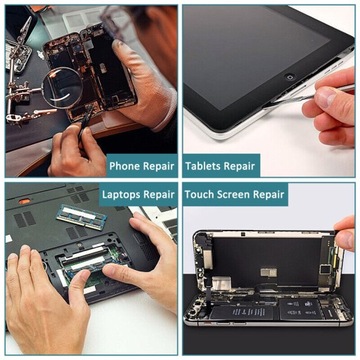 Phone Repair

Tablets Repair

Laptops Repair

Touch Screen Repair