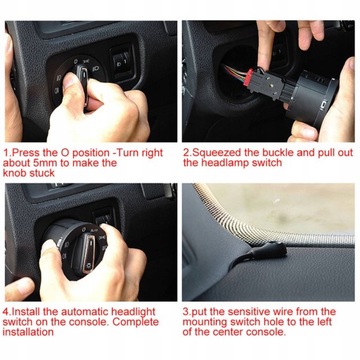 1.Press the O position -Turn right about 5mm to make the knob stuck

2.Squeezed the buckle and pull out the headlamp switch

4.Install the automatic headlight switch on the console. Complete installation

3.put the sensitive wire from the mounting switch hole to the left of the center console.