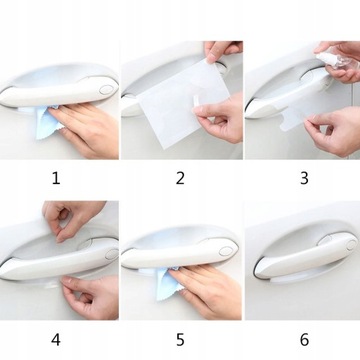 1

2

3

4

5

6