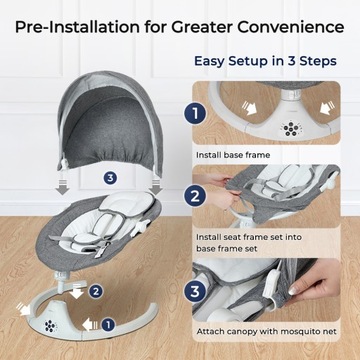 Pre-Installation for Greater Convenience

Easy Setup in 3 Steps

3

2

1

1

Install base frame

2

Install seat frame set into base frame set

3

Attach canopy with mosquito net