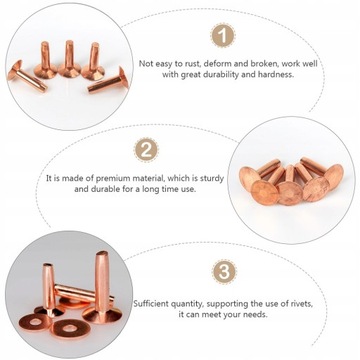 1

Not easy to rust, deform and broken, work well with great durability and hardness.

2

It is made of premium material, which is sturdy and durable for a long time use.

3

Sufficient quantity, supporting the use of rivets, it can meet your needs.