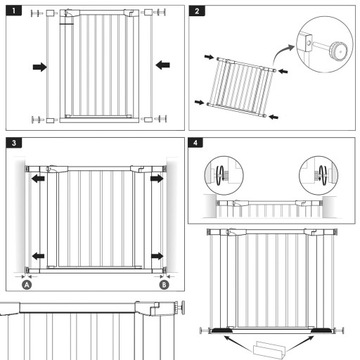 1

2

3

A

B

4