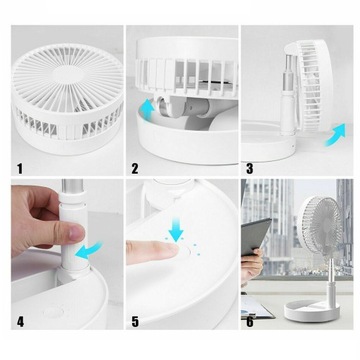 1

2

3

4

5

6