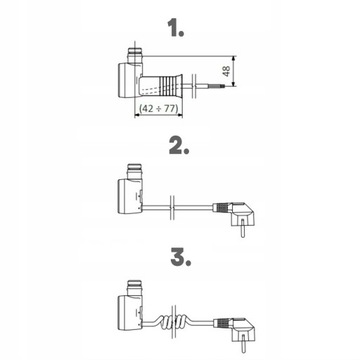 1.

48

(42 ÷ 77)

2.

3.