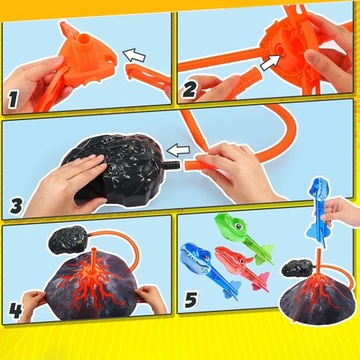 1

2

3

4

5