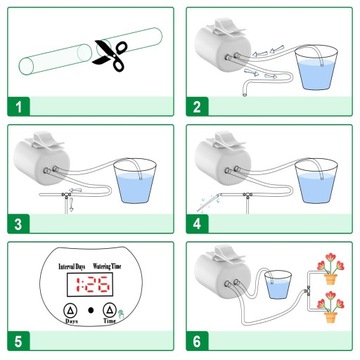 1

2

3

4

Interval Days Watering Time

1:26

Days Time

5

6