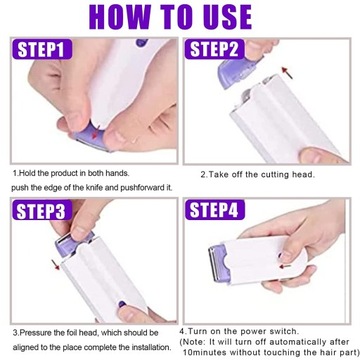 HOW TO USE

STEP1

1.Hold the product in both hands. push the edge of the knife and pushforward it.

STEP2

2.Take off the cutting head.

STEP3

3.Pressure the foil head, which should be aligned to the place complete the installation.

STEP4

4.Turn on the power switch. (Note: It will turn off automatically after 10minutes without touching the hair part)