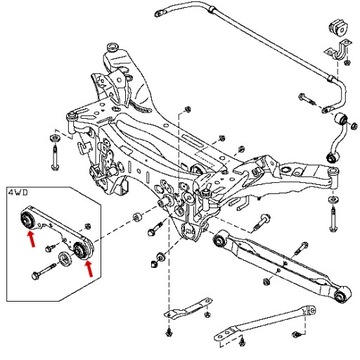 4WD