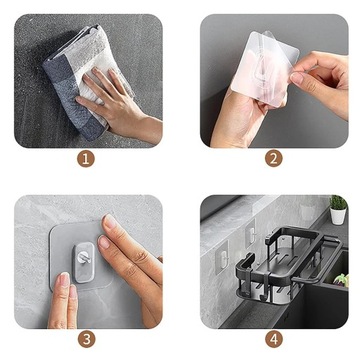 1

2

3

4