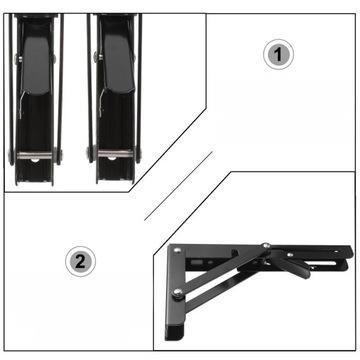 1

2