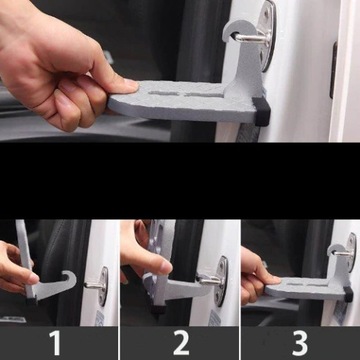 1

2

3