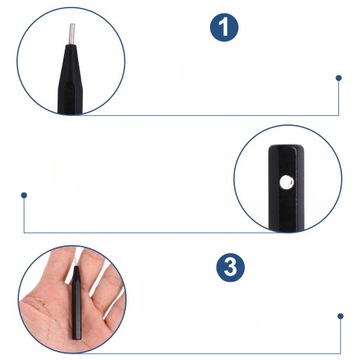 1

3