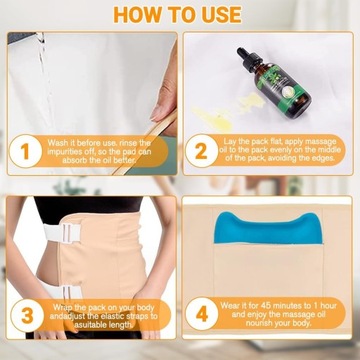 HOW TO USE

1

Wash it before use. rinse the impurities off, so the pad can absorb the oil better.

2

Lay the pack flat, apply massage oil to the pack evenly on the middle of the pack, avoiding the edges.

3

Wrap the pack on your body andadjust the elastic straps to asuitable length.

4

Wear it for 45 minutes to 1 hour and enjoy the massage oil nourish your body.