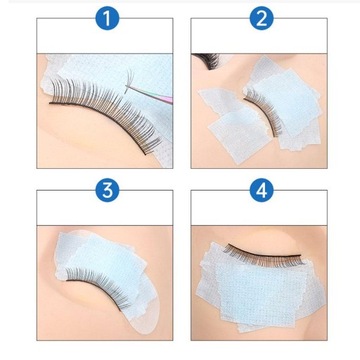 1

2

3

4