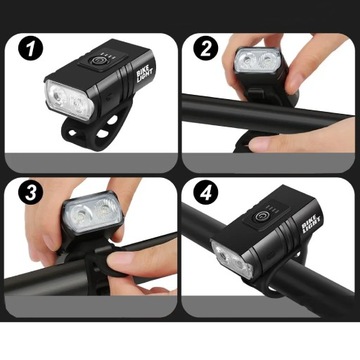 1

BIKE LIGHT

2

3

4

BIKE LIGHT