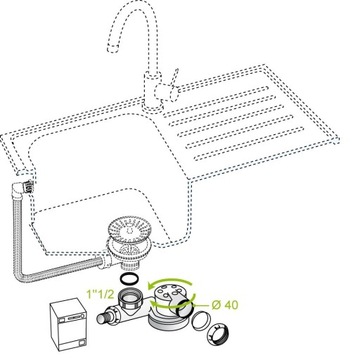 1"1/2
Ø 40