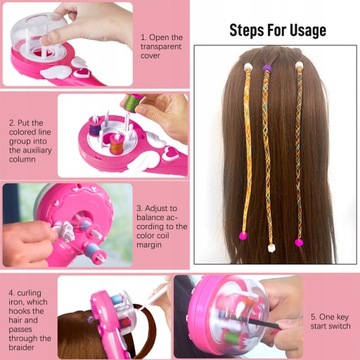 1. Open the transparent cover

Steps For Usage

2. Put the colored line group into the auxiliary column

3. Adjust to balance according to the color coil margin

4. curling iron, which hooks the hair and passes through the braider

5. One key start switch