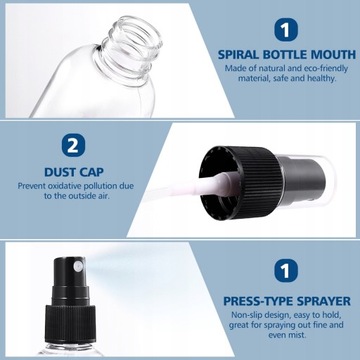 1

SPIRAL BOTTLE MOUTH

Made of natural and eco-friendly material, safe and healthy.

2

DUST CAP

Prevent oxidative pollution due to the outside air.

1

PRESS-TYPE SPRAYER

Non-slip design, easy to hold, great for spraying out fine and even mist.