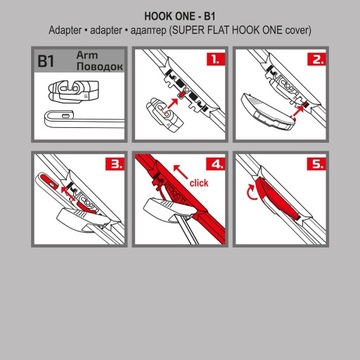 HOOK ONE - B1
Adapter • adapter • адаптер (SUPER FLAT HOOK ONE cover)

B1 Arm Поводок

1.

2.

3.

4.

click

5.