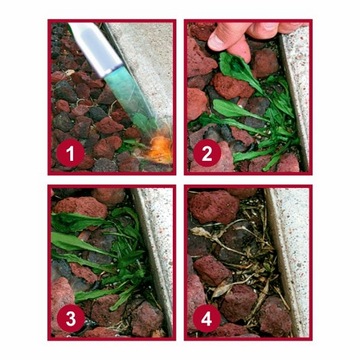 1
2
3
4