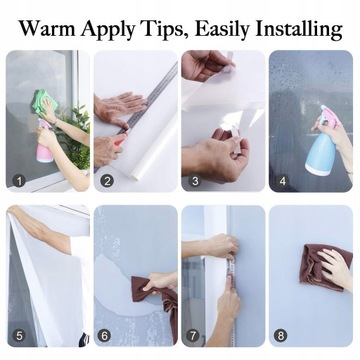 Warm Apply Tips, Easily Installing

1

2

3

4

5

6

7

8