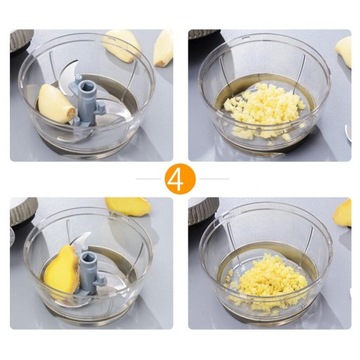 4