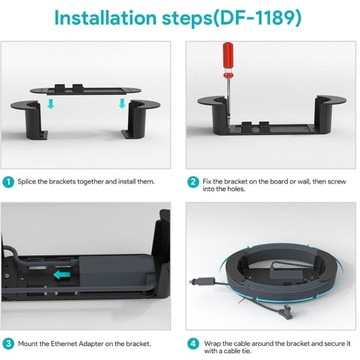 Installation steps(DF-1189)

1 Splice the brackets together and install them.

2 Fix the bracket on the board or wall, then screw into the holes.

3 Mount the Ethernet Adapter on the bracket.

4 Wrap the cable around the bracket and secure it with a cable tie.