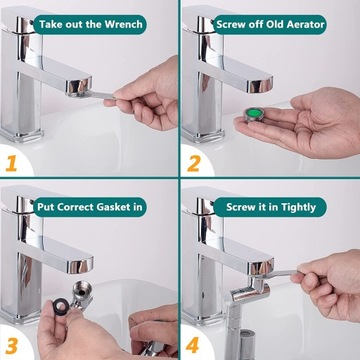 Take out the Wrench

1

Screw off Old Aerator

2

Put Correct Gasket in

3

Screw it in Tightly

4