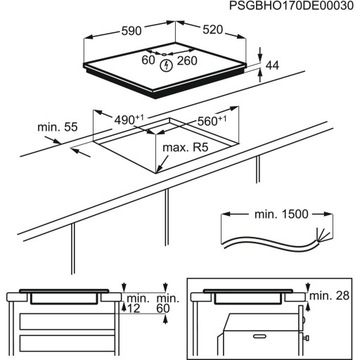 PSGBHO170DE00030

590
520
60
260
44
$490^{+1}$
$560^{+1}$
min. 55
max. R5
min. 1500
min. 12
min. 60
min. 28