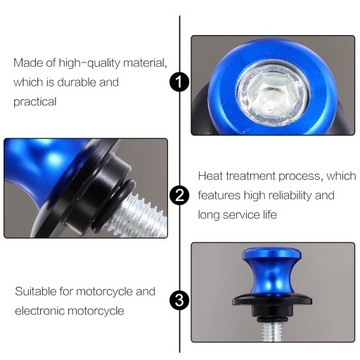 Made of high-quality material, which is durable and practical

1

2

Heat treatment process, which features high reliability and long service life

Suitable for motorcycle and electronic motorcycle

3