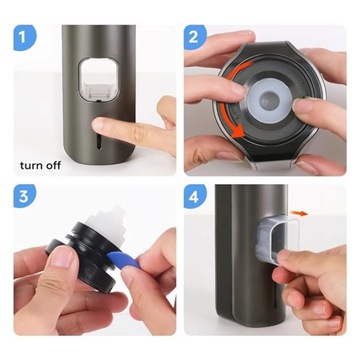 1

turn off

2

3

4