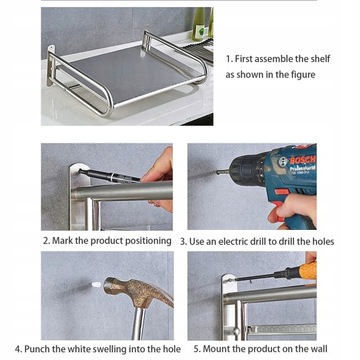 1. First assemble the shelf as shown in the figure

BOSCH
Professional

2. Mark the product positioning

3. Use an electric drill to drill the holes

4. Punch the white swelling into the hole

5. Mount the product on the wall