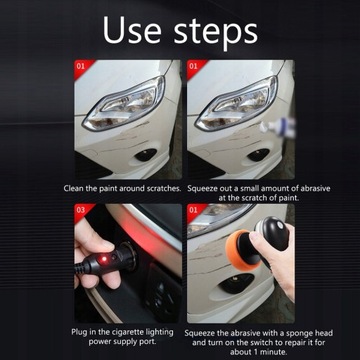 Use steps

01

Clean the paint around scratches.

01

Squeeze out a small amount of abrasive at the scratch of paint.

03

Plug in the cigarette lighting power supply port.

01

Squeeze the abrasive with a sponge head and turn on the switch to repair it for about 1 minute.