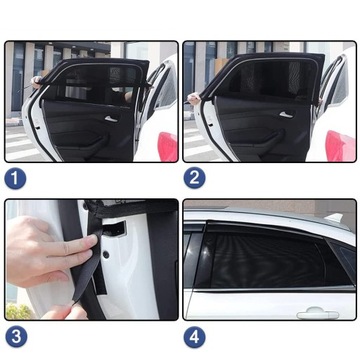 1

2

3

4