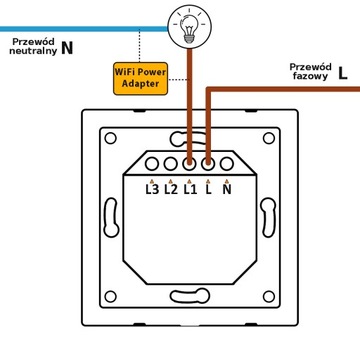 Przewód neutralny N

WiFi Power Adapter

Przewód fazowy L

L3 L2 L1 L N