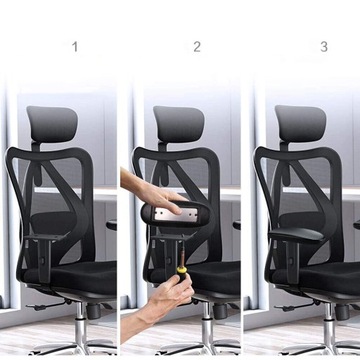 1

2

3