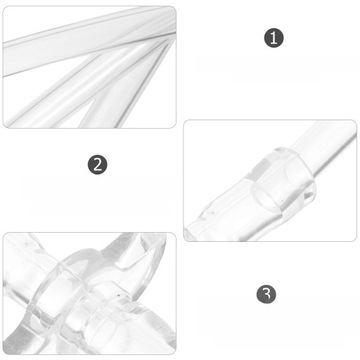 1

2

3