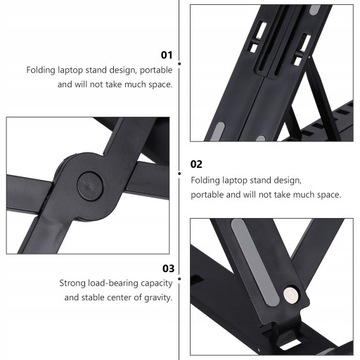 01
Folding laptop stand design, portable and will not take much space.

02
Folding laptop stand design, portable and will not take much space.

03
Strong load-bearing capacity and stable center of gravity.