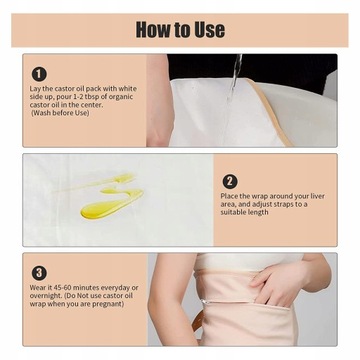 How to Use

1

Lay the castor oil pack with white side up, pour 1-2 tbsp of organic castor oil in the center.
(Wash before Use)

2

Place the wrap around your liver area, and adjust straps to a suitable length

3

Wear it 45-60 minutes everyday or overnight. (Do Not use castor oil wrap when you are pregnant)