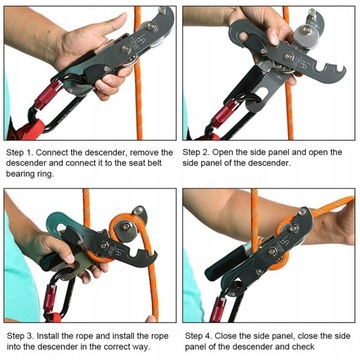 Step 1. Connect the descender, remove the descender and connect it to the seat belt bearing ring.

Step 2. Open the side panel and open the side panel of the descender.

Step 3. Install the rope and install the rope into the descender in the correct way.

Step 4. Close the side panel, close the side panel of the descender and check