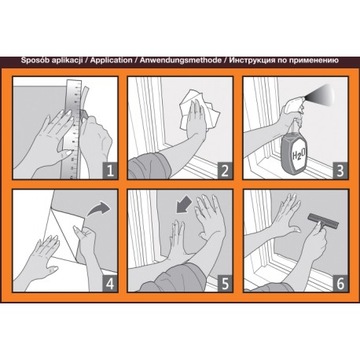 Sposób aplikacji / Application / Anwendungsmethode / Инструкция по применению

1

2

$H_2O$

3

4

5

6